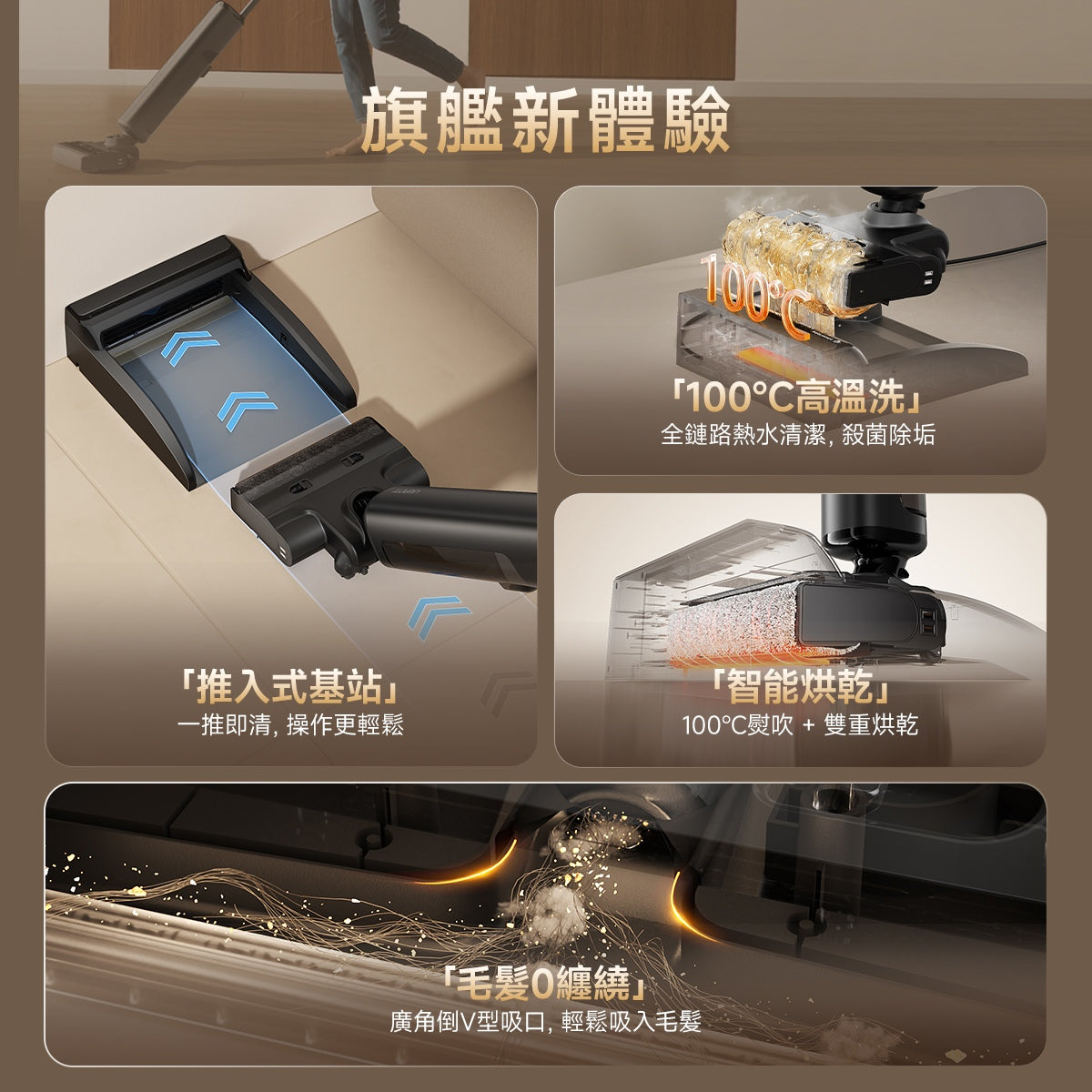 旗艦新體驗

「推入式基站」
一推即清, 操作更輕鬆

100°C

「100°C高溫洗」
全鏈路熱水清潔, 殺菌除垢

「智能烘乾」
100°C熨吹 + 雙重烘乾

「毛髮0纏繞」
廣角倒V型吸口, 輕鬆吸入毛髮