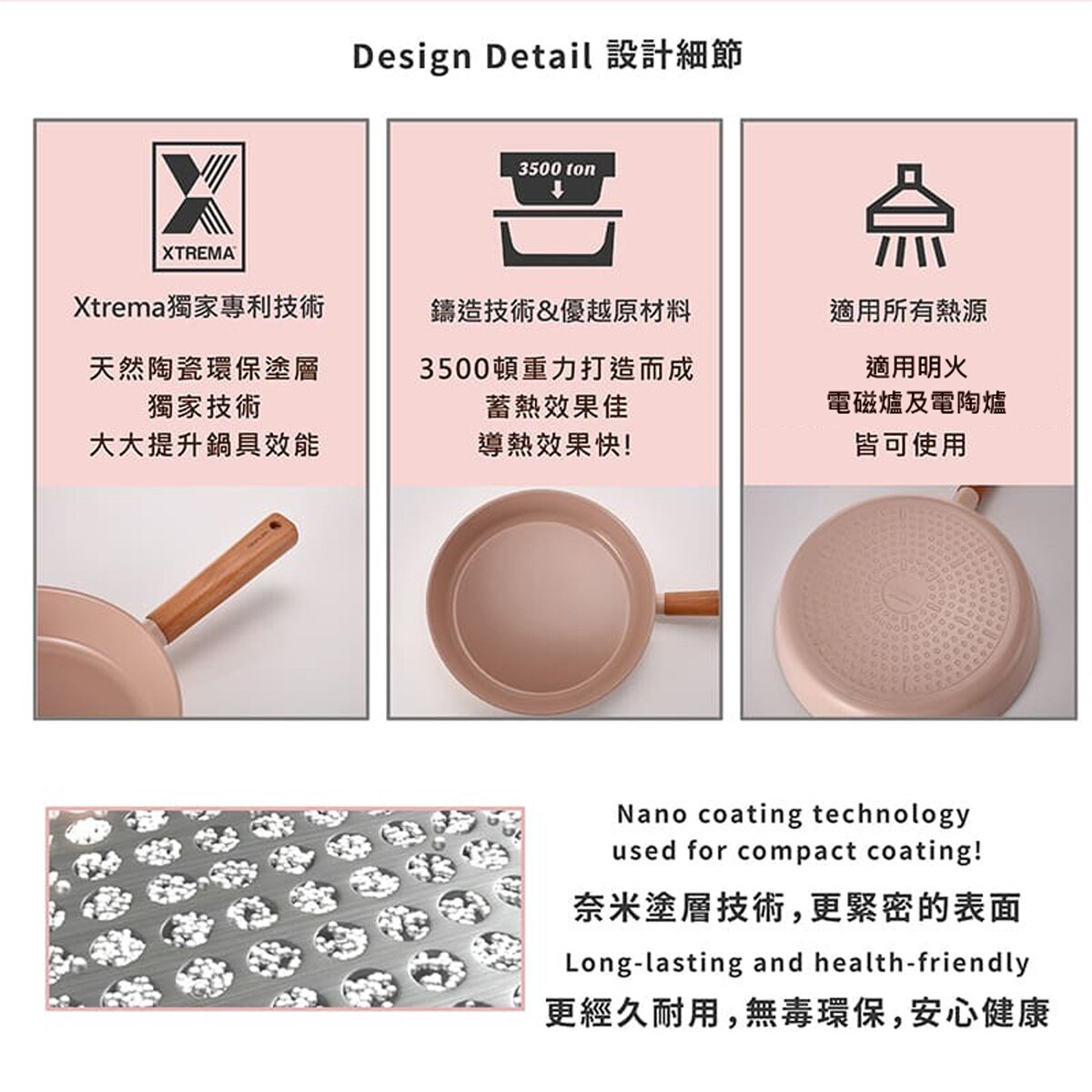 Design Detail 設計細節

XTREMA

Xtrema獨家專利技術

天然陶瓷環保塗層
獨家技術
大大提升鍋具效能

3500 ton

鑄造技術&優越原材料

3500頓重力打造而成
蓄熱效果佳
導熱效果快!

適用所有熱源

適用明火
電磁爐及電陶爐
皆可使用

Nano coating technology used for compact coating!

奈米塗層技術,更緊密的表面

Long-lasting and health-friendly

更經久耐用,無毒環保,安心健康