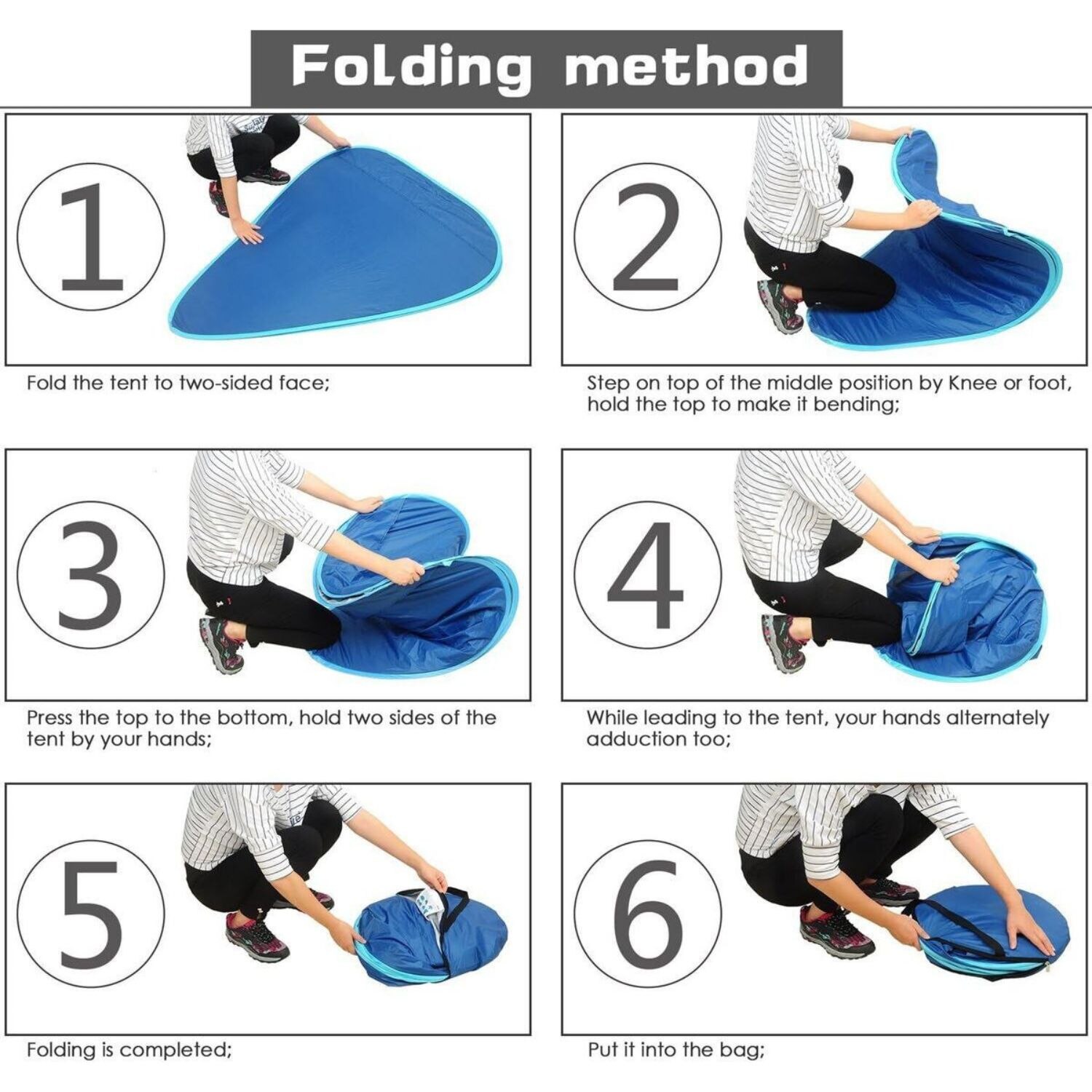 Folding method

1

Fold the tent to two-sided face;

2

Step on top of the middle position by Knee or foot, hold the top to make it bending;

3

Press the top to the bottom, hold two sides of the tent by your hands;

4

While leading to the tent, your hands alternately adduction too;

5

Folding is completed;

6

Put it into the bag;