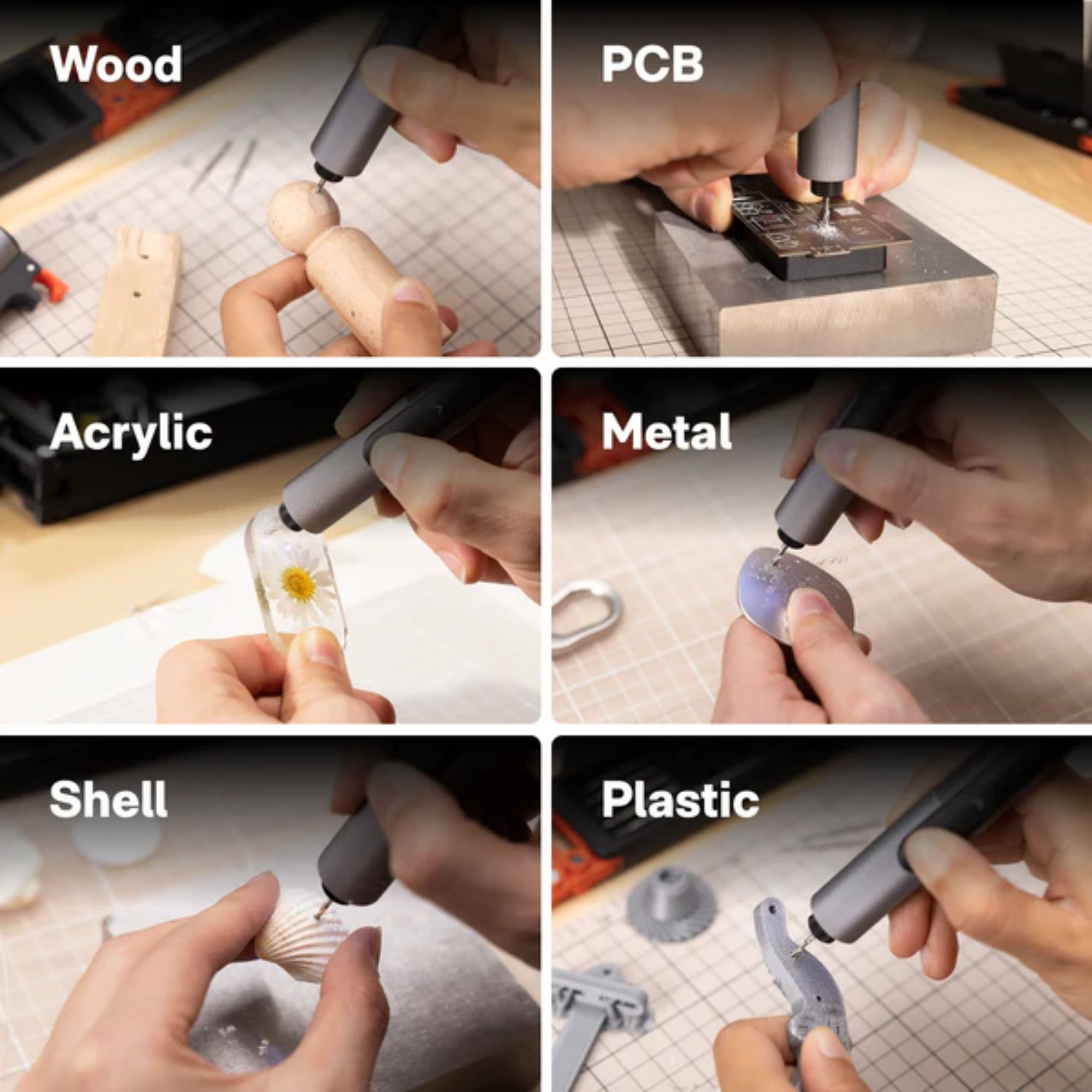 Wood

PCB

Acrylic

Metal

Shell

Plastic