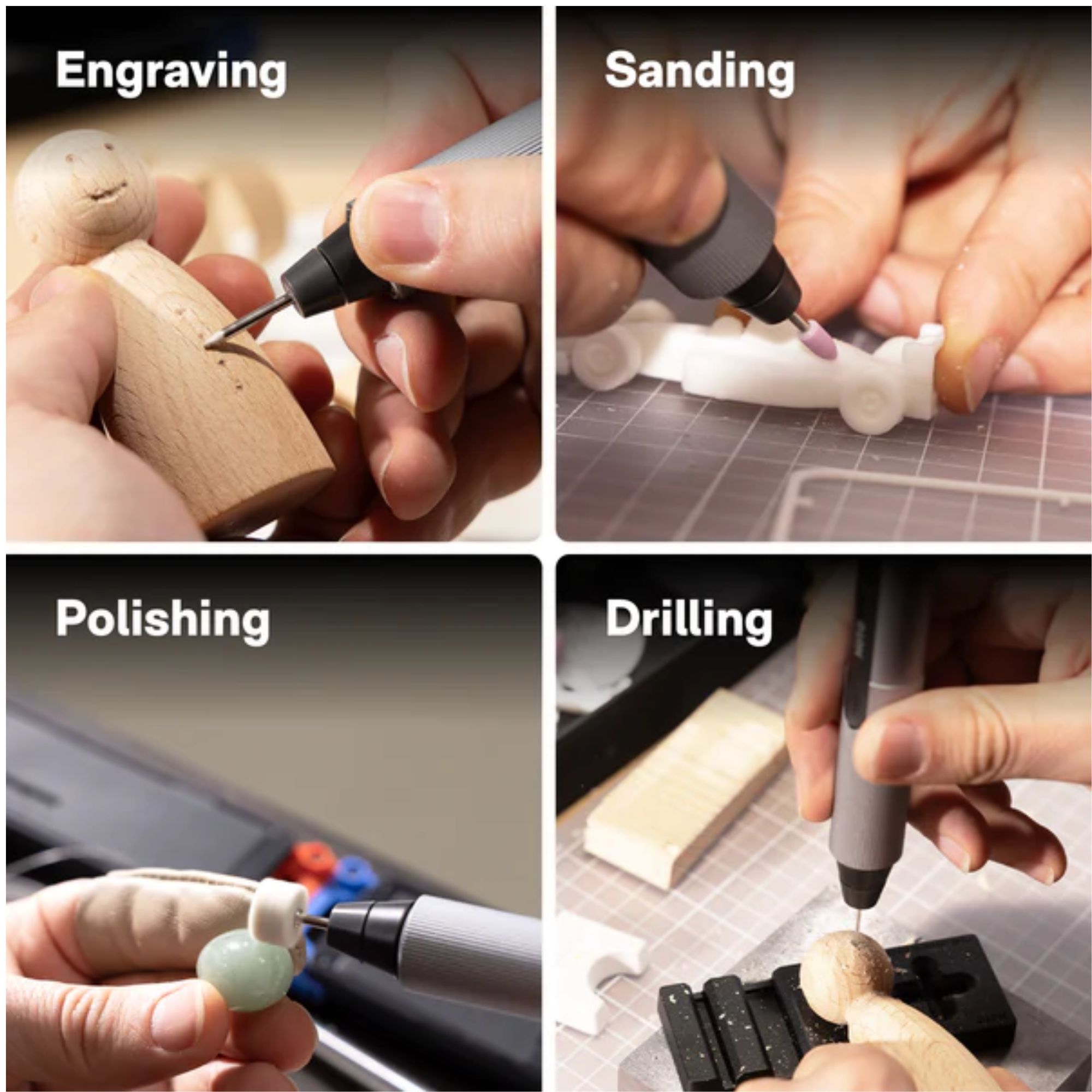 Engraving

Sanding

Polishing

Drilling