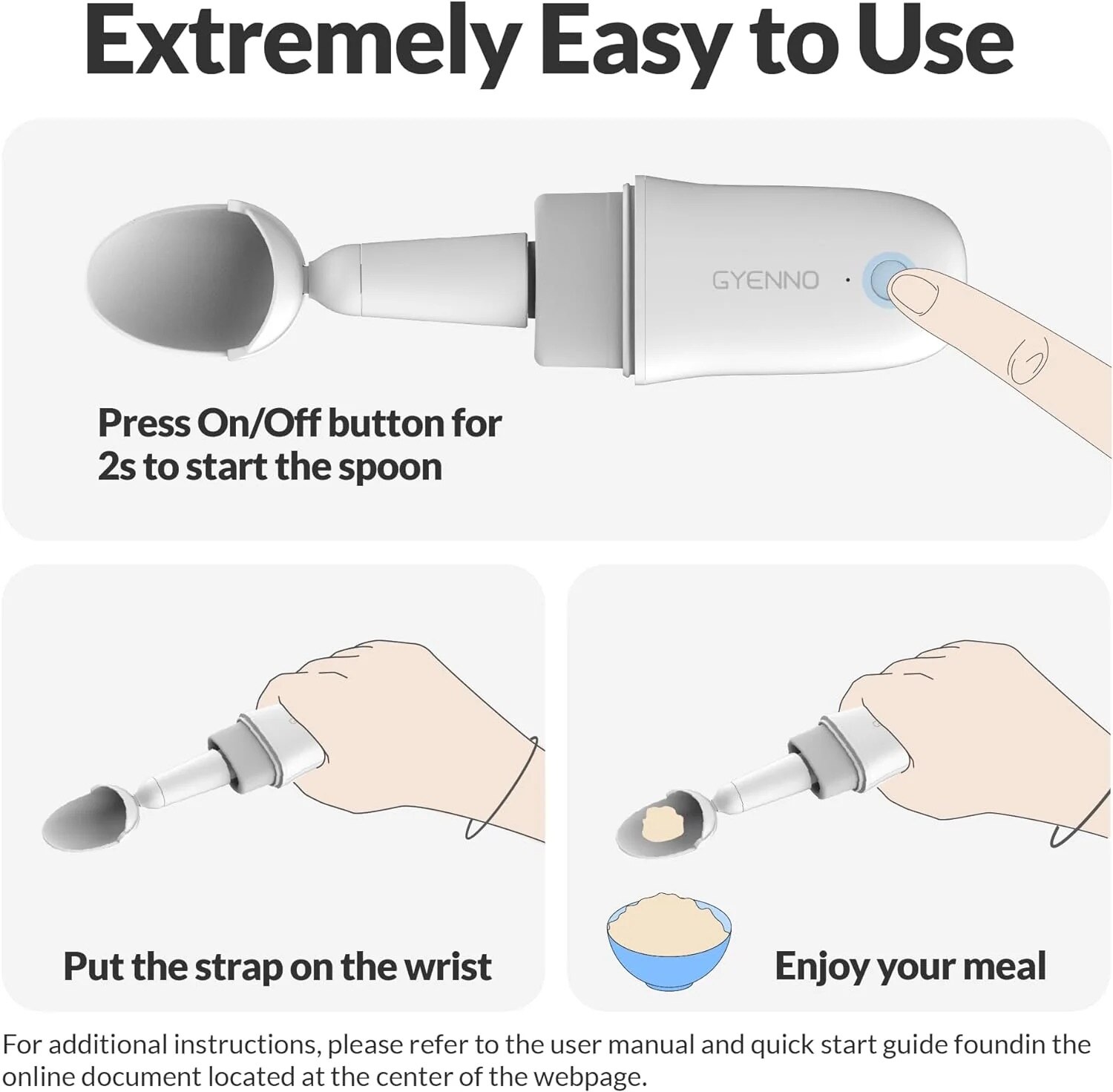 Extremely Easy to Use

GYENNO

Press On/Off button for 2s to start the spoon

Put the strap on the wrist

Enjoy your meal

For additional instructions, please refer to the user manual and quick start guide foundin the online document located at the center of the webpage.