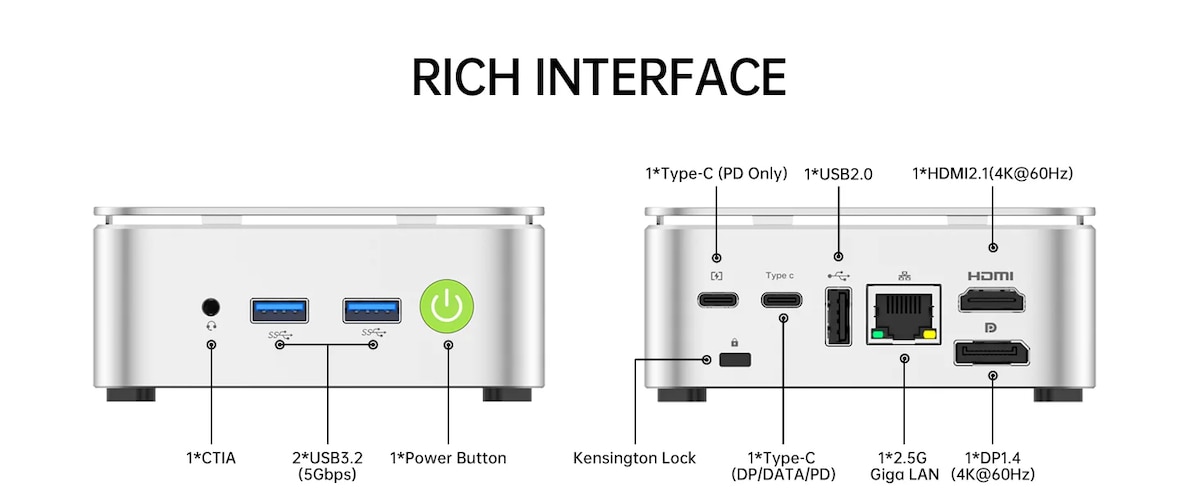 RICH INTERFACE

1*Type-C (PD Only)

1*USB2.0

1*HDMI2.1(4K@60Hz)

Type c

HDMI

SS

SS

1*CTIA

2*USB3.2 (5Gbps)

1*Power Button

Kensington Lock

1*Type-C (DP/DATA/PD)

1*2.5G Giga LAN

1*DP1.4 (4K@60Hz)