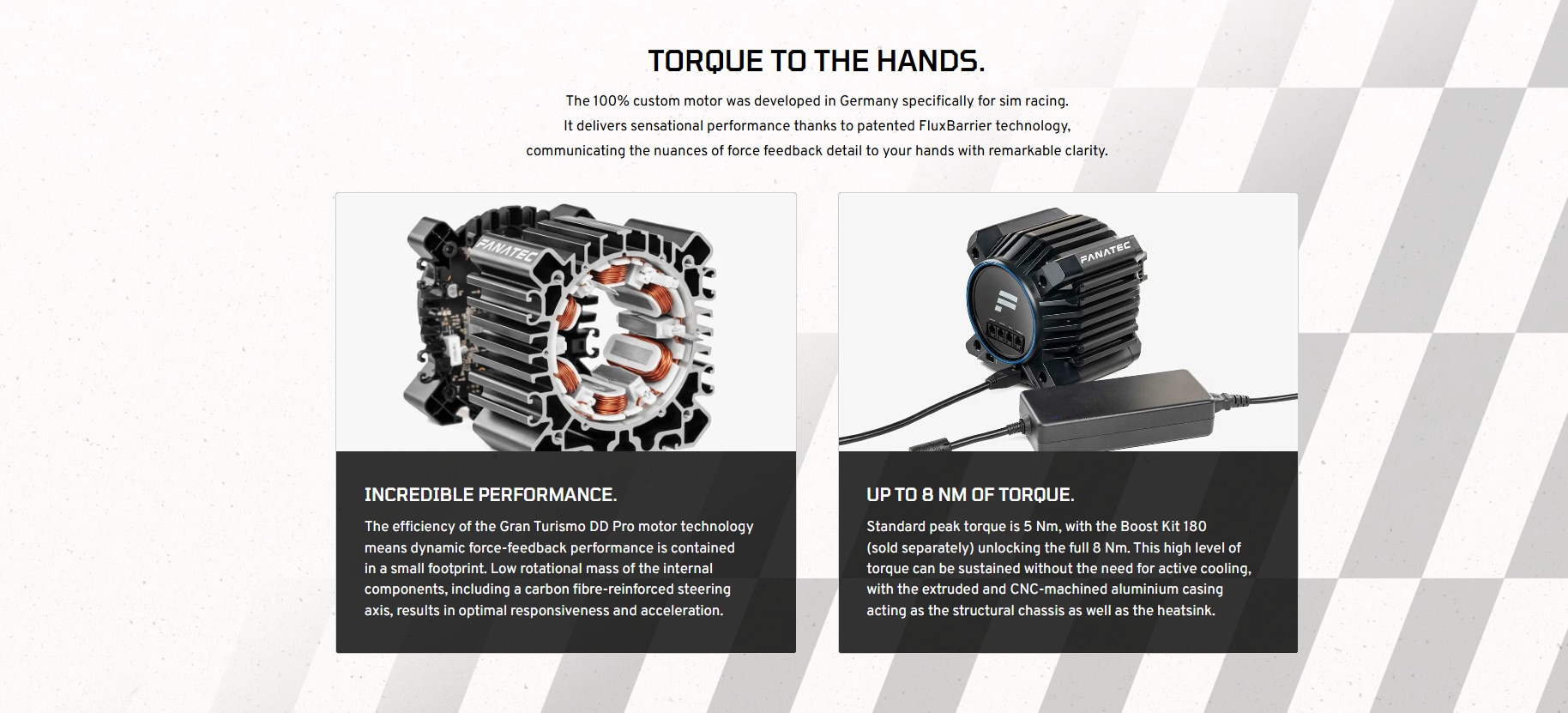 TORQUE TO THE HANDS.

The 100% custom motor was developed in Germany specifically for sim racing. It delivers sensational performance thanks to patented FluxBarrier technology, communicating the nuances of force feedback detail to your hands with remarkable clarity.

FANATEC

INCREDIBLE PERFORMANCE.

The efficiency of the Gran Turismo DD Pro motor technology means dynamic force-feedback performance is contained in a small footprint. Low rotational mass of the internal components, including a carbon fibre-reinforced steering axis, results in optimal responsiveness and acceleration.

FANATEC

UP TO 8 NM OF TORQUE.

Standard peak torque is 5 Nm, with the Boost Kit 180 (sold separately) unlocking the full 8 Nm. This high level of torque can be sustained without the need for active cooling, with the extruded and CNC-machined aluminium casing acting as the structural chassis as well as the heatsink.