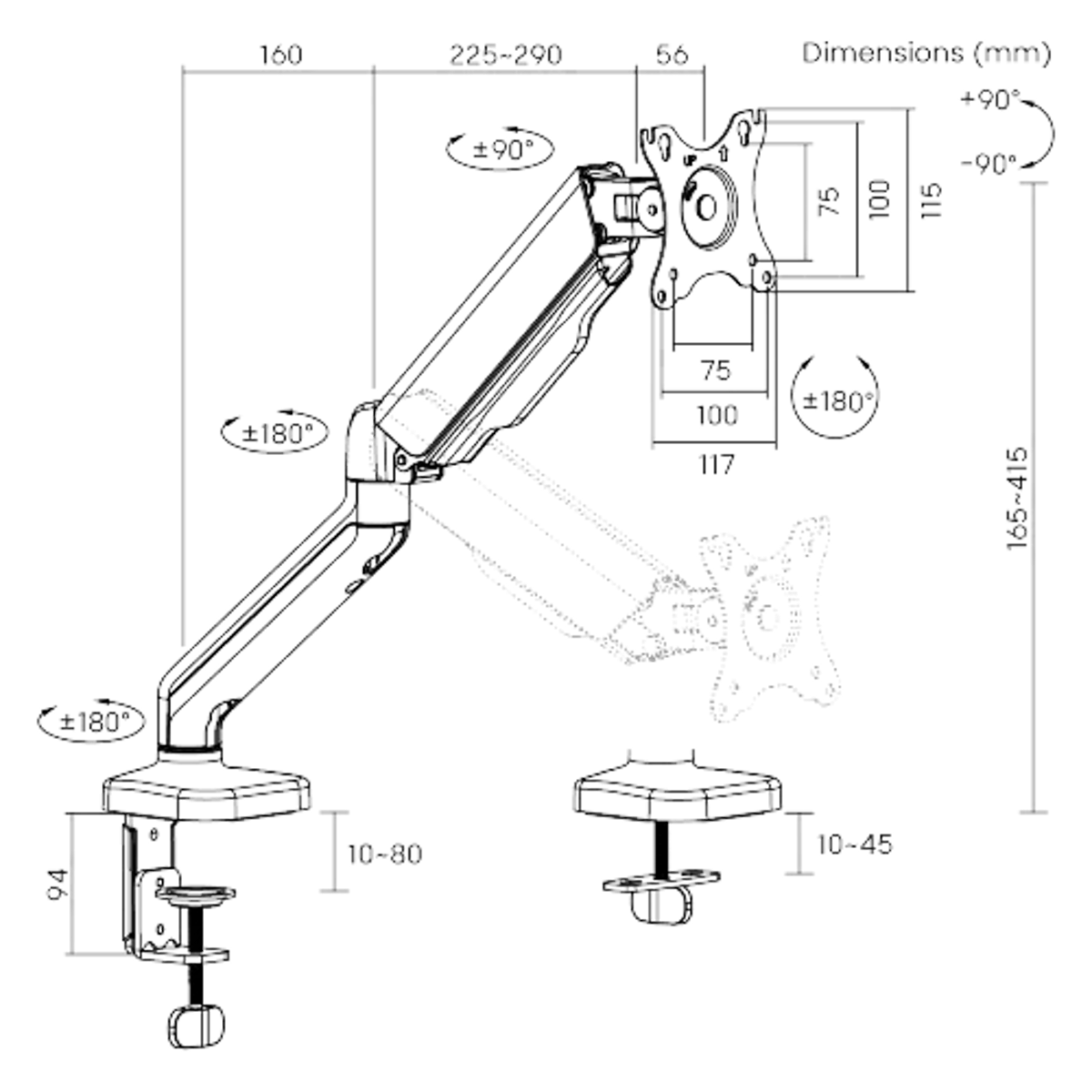 160
225~290
56
Dimensions (mm)
+90°
-90°
±90°
UP
75
100
115
75
100
117
±180°
±180°
165~415
±180°
94
10~80
10~45